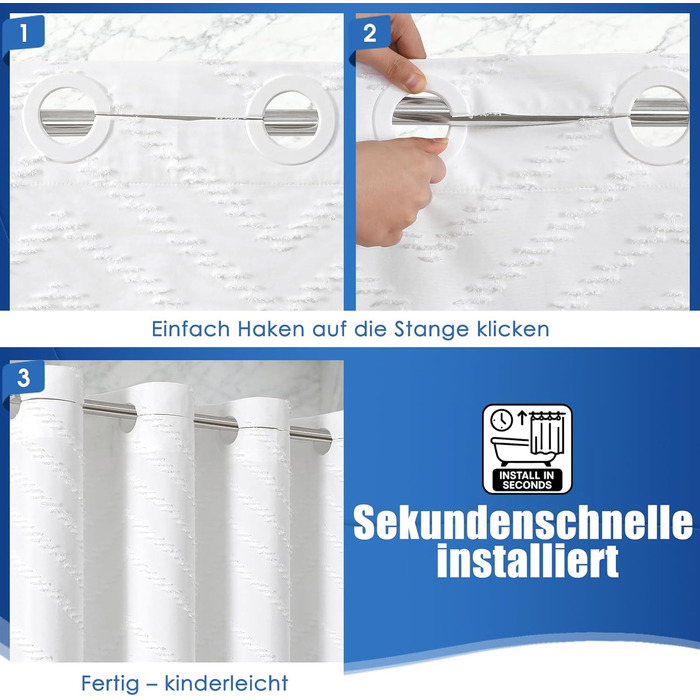 1

2

Einfach Haken auf die Stange klicken

3

INSTALL IN SECONDS

Sekundenschnelle installiert

Fertig – kinderleicht