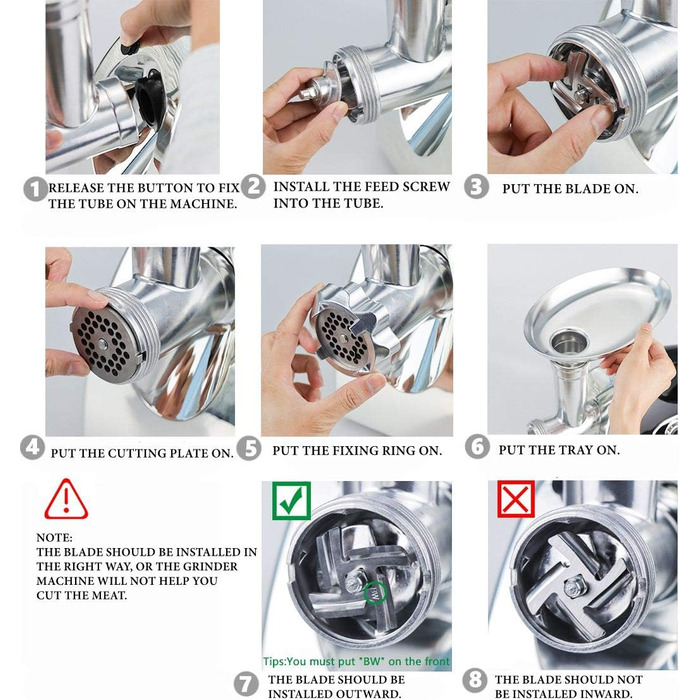 1 RELEASE THE BUTTON TO FIX THE TUBE ON THE MACHINE.

2 INSTALL THE FEED SCREW INTO THE TUBE.

3 PUT THE BLADE ON.

4 PUT THE CUTTING PLATE ON.

5 PUT THE FIXING RING ON.

6 PUT THE TRAY ON.

NOTE:
THE BLADE SHOULD BE INSTALLED IN THE RIGHT WAY, OR THE GRINDER MACHINE WILL NOT HELP YOU CUT THE MEAT.

BW

Tips:You must put "BW" on the front

7 THE BLADE SHOULD BE INSTALLED OUTWARD.

8 THE BLADE SHOULD NOT BE INSTALLED INWARD.