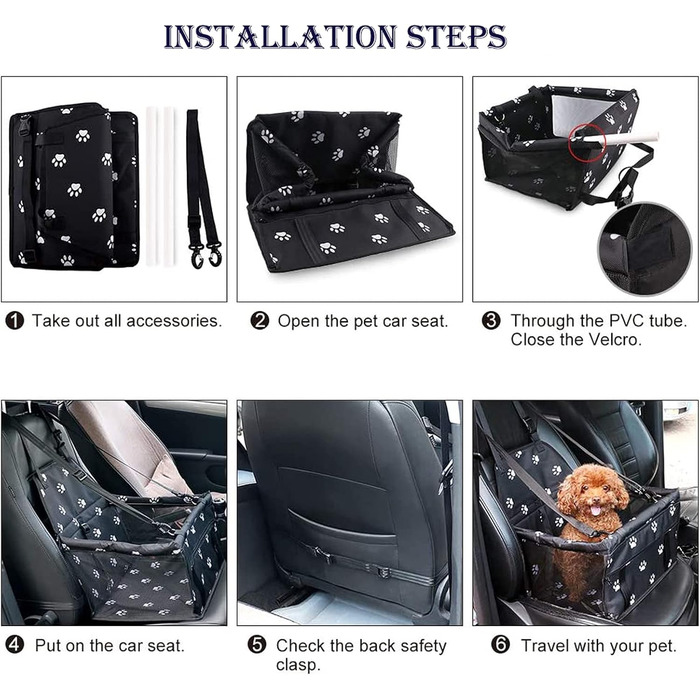 INSTALLATION STEPS

❶ Take out all accessories.

❷ Open the pet car seat.

❸ Through the PVC tube. Close the Velcro.

❹ Put on the car seat.

❺ Check the back safety clasp.

❻ Travel with your pet.