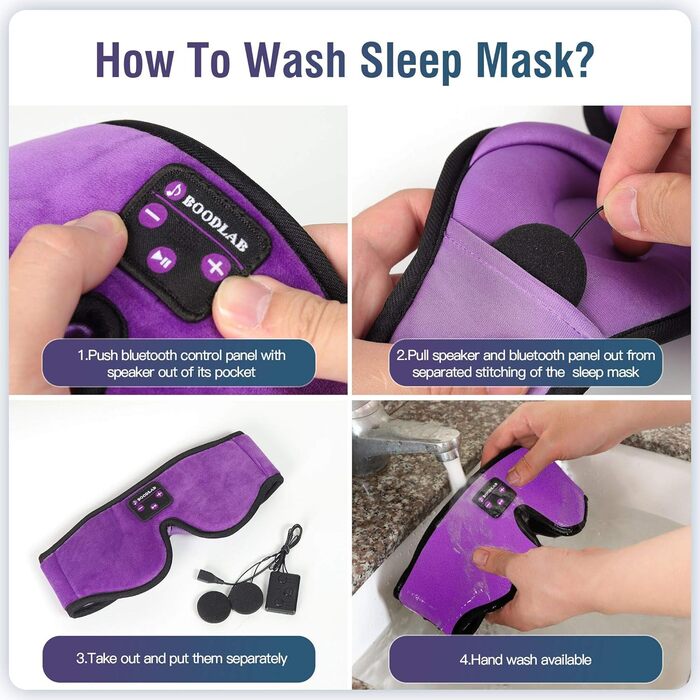 How To Wash Sleep Mask?

BOODLAB

1.Push bluetooth control panel with speaker out of its pocket

2.Pull speaker and bluetooth panel out from separated stitching of the sleep mask

BOODLAB

3.Take out and put them separately

4.Hand wash available