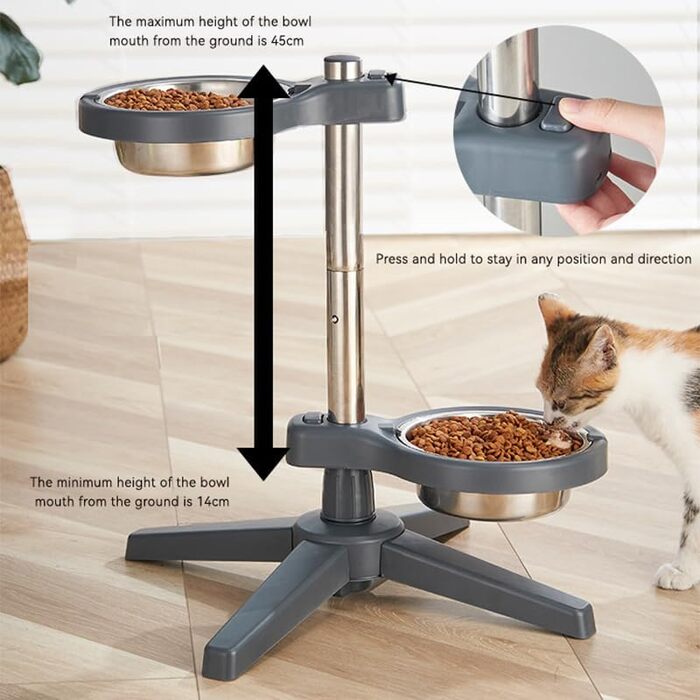 The maximum height of the bowl mouth from the ground is 45cm

Press and hold to stay in any position and direction

The minimum height of the bowl mouth from the ground is 14cm