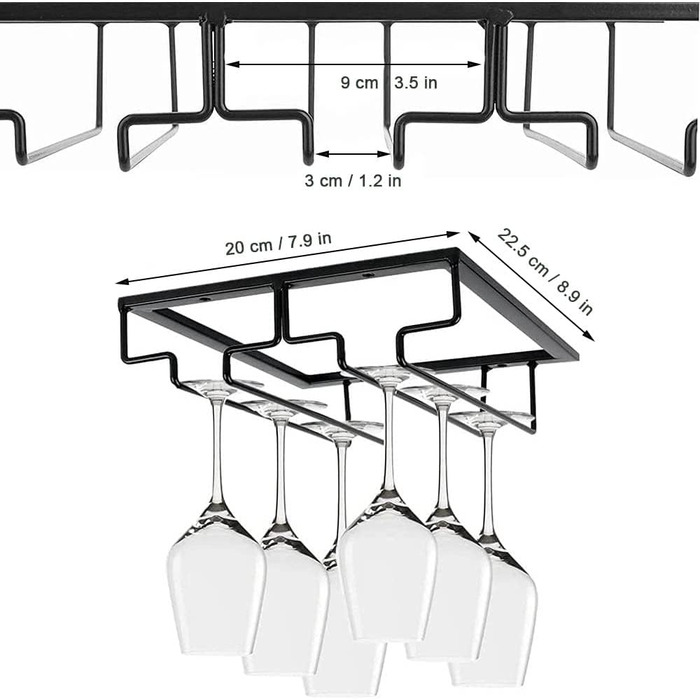 9 cm / 3.5 in

3 cm / 1.2 in

20 cm / 7.9 in

22.5 cm / 8.9 in