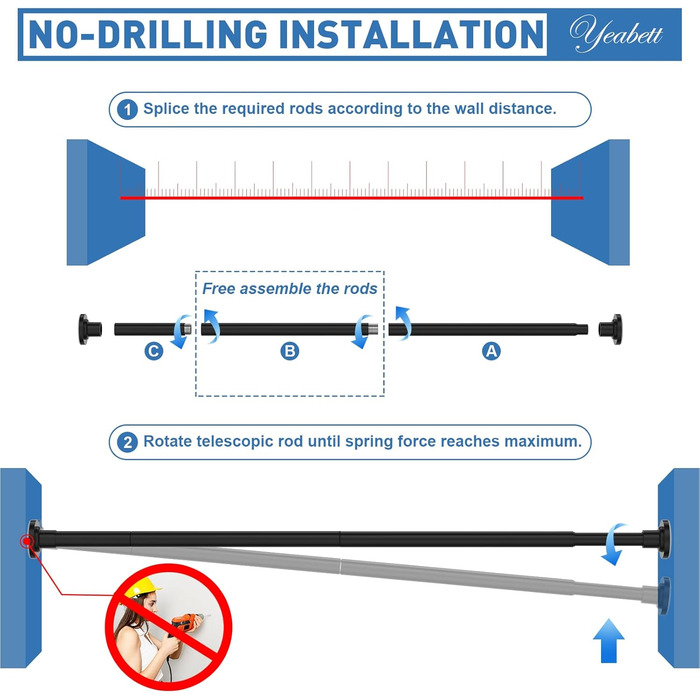 NO-DRILLING INSTALLATION Yeabett

1 Splice the required rods according to the wall distance.

Free assemble the rods

C

B

A

2 Rotate telescopic rod until spring force reaches maximum.