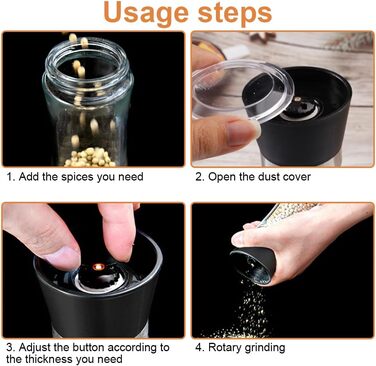 Usage steps

1. Add the spices you need

2. Open the dust cover

3. Adjust the button according to the thickness you need

4. Rotary grinding