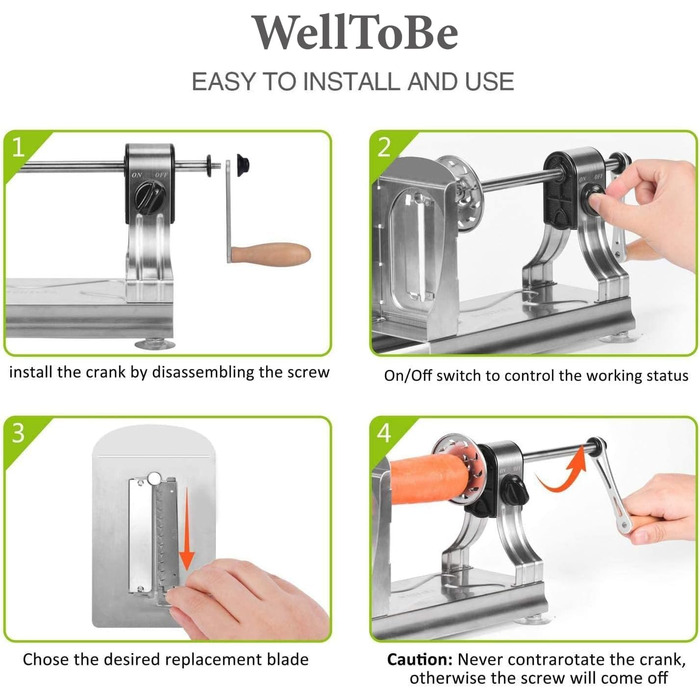 WellToBe

EASY TO INSTALL AND USE

1

ON OFF

install the crank by disassembling the screw

2

ON OFF

On/Off switch to control the working status

3

Chose the desired replacement blade

4

Caution: Never contrarotate the crank, otherwise the screw will come off