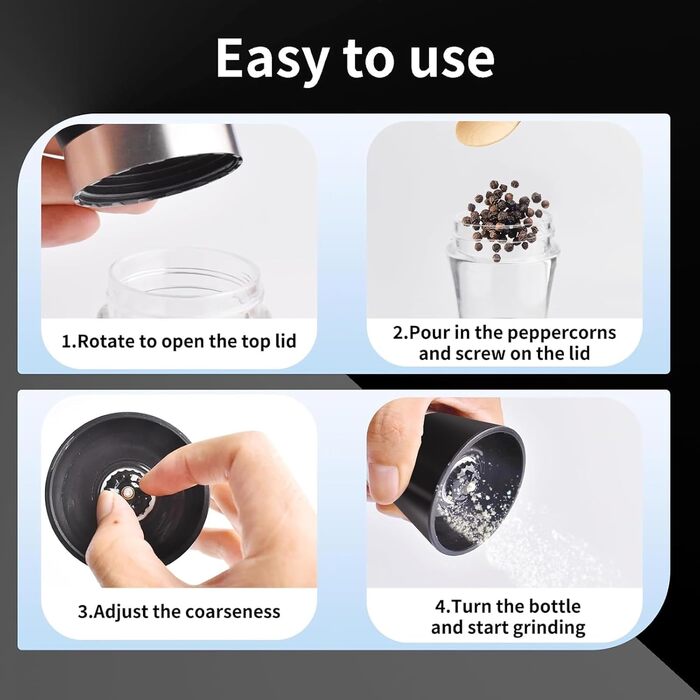 Easy to use

1.Rotate to open the top lid

2.Pour in the peppercorns and screw on the lid

3.Adjust the coarseness

4.Turn the bottle and start grinding