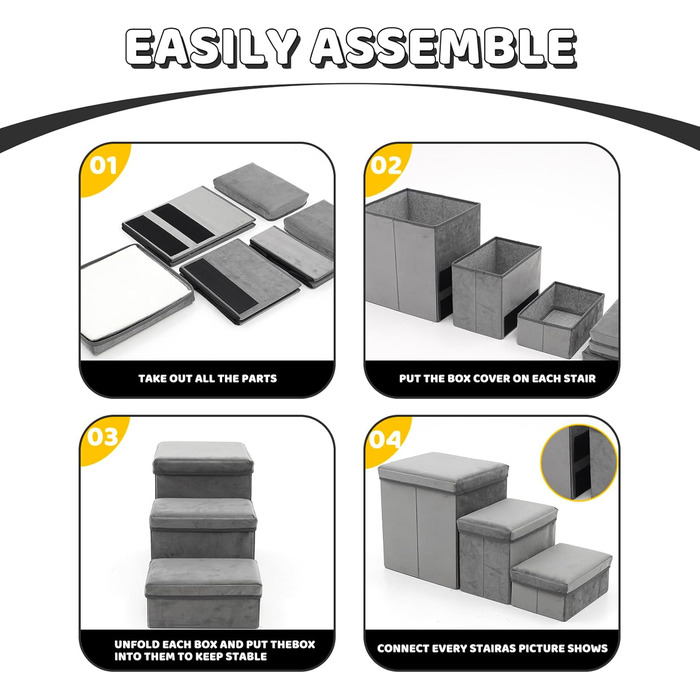 EASILY ASSEMBLE

01

TAKE OUT ALL THE PARTS

02

PUT THE BOX COVER ON EACH STAIR

03

UNFOLD EACH BOX AND PUT THEBOX INTO THEM TO KEEP STABLE

04

CONNECT EVERY STAIRAS PICTURE SHOWS