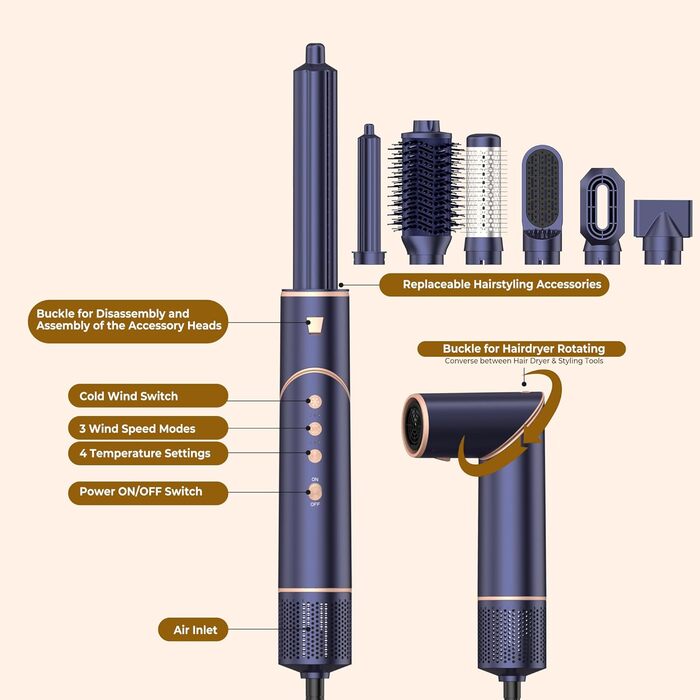 Replaceable Hairstyling Accessories

Buckle for Disassembly and Assembly of the Accessory Heads

Buckle for Hairdryer Rotating
Converse between Hair Dryer & Styling Tools

Cold Wind Switch

3 Wind Speed Modes

4 Temperature Settings

Power ON/OFF Switch

ON
OFF

Air Inlet