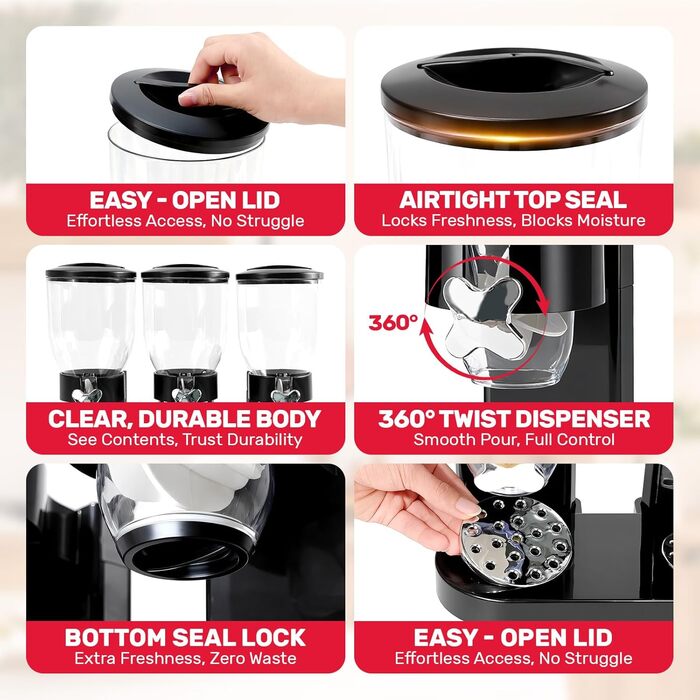 EASY - OPEN LID
Effortless Access, No Struggle

AIRTIGHT TOP SEAL
Locks Freshness, Blocks Moisture

CLEAR, DURABLE BODY
See Contents, Trust Durability

360°

360° TWIST DISPENSER
Smooth Pour, Full Control

BOTTOM SEAL LOCK
Extra Freshness, Zero Waste

EASY - OPEN LID
Effortless Access, No Struggle