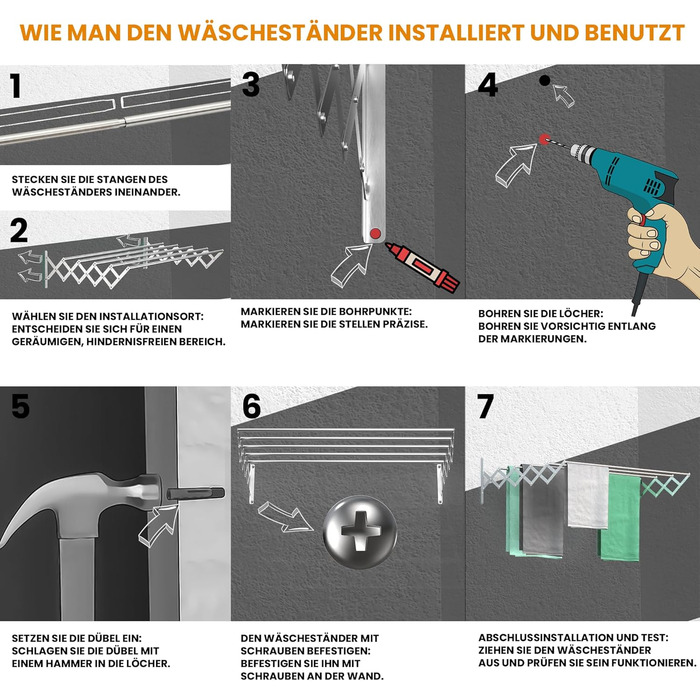 WIE MAN DEN WÄSCHESTÄNDER INSTALLIERT UND BENUTZT

1

STECKEN SIE DIE STANGEN DES WÄSCHESTÄNDERS INEINANDER.

2

WÄHLEN SIE DEN INSTALLATIONSORT: ENTSCHEIDEN SIE SICH FÜR EINEN GERÄUMIGEN, HINDERNISFREIEN BEREICH.

3

MARKIEREN SIE DIE BOHRPUNKTE: MARKIEREN SIE DIE STELLEN PRÄZISE.

4

BOHREN SIE DIE LÖCHER: BOHREN SIE VORSICHTIG ENTLANG DER MARKIERUNGEN.

5

SETZEN SIE DIE DÜBEL EIN: SCHLAGEN SIE DIE DÜBEL MIT EINEM HAMMER IN DIE LÖCHER.

6

DEN WÄSCHESTÄNDER MIT SCHRAUBEN BEFESTIGEN: BEFESTIGEN SIE IHN MIT SCHRAUBEN AN DER WAND.

7

ABSCHLUSSINSTALLATION UND TEST: ZIEHEN SIE DEN WÄSCHESTÄNDER AUS UND PRÜFEN SIE SEIN FUNKTIONIEREN.