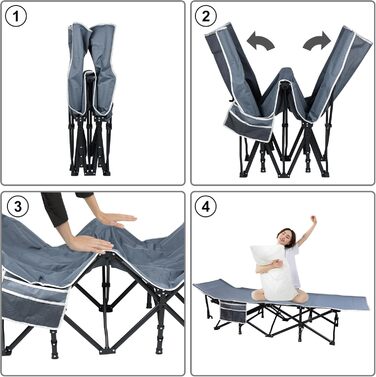 1

2

3

4