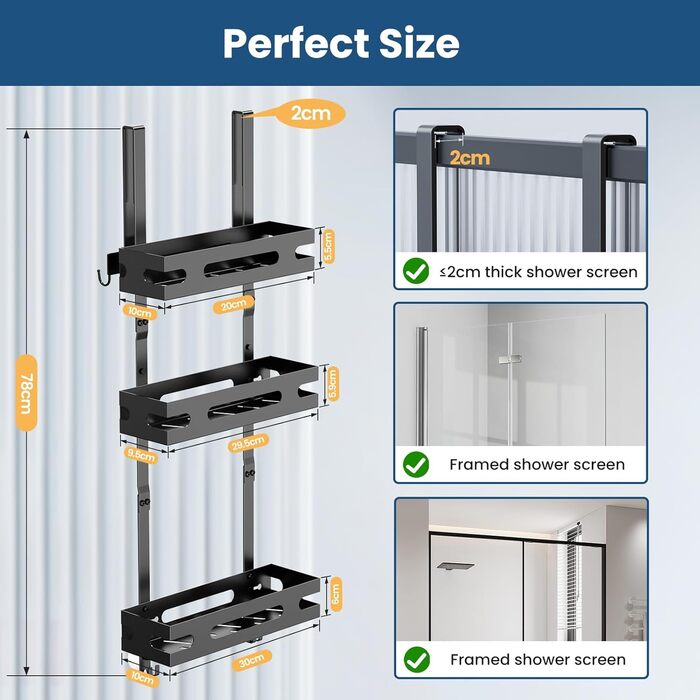 Perfect Size

2cm

78cm

5.5cm

10cm

20cm

5.9cm

9.5cm

29.5cm

6cm

10cm

30cm

2cm

≤2cm thick shower screen

Framed shower screen

Framed shower screen