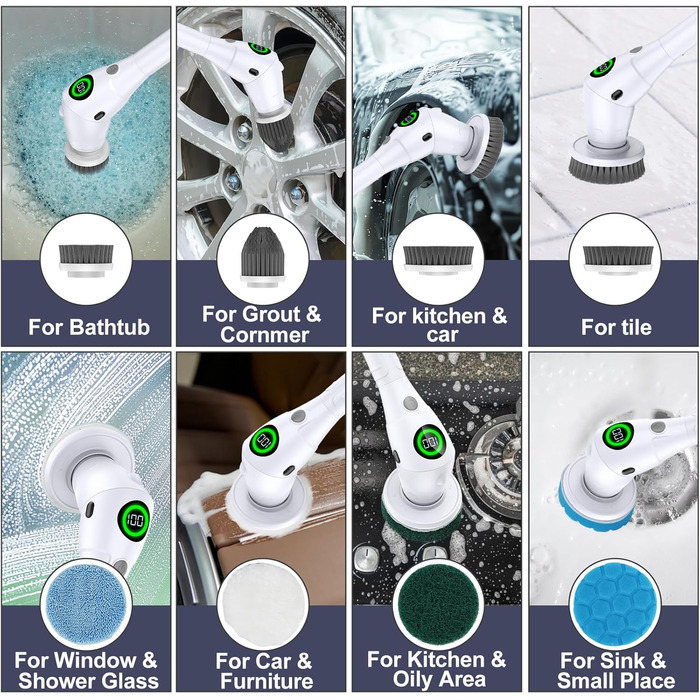 For Bathtub

For Grout & Cornmer

For kitchen & car

For tile

100

For Window & Shower Glass

For Car & Furniture

100

For Kitchen & Oily Area

For Sink & Small Place