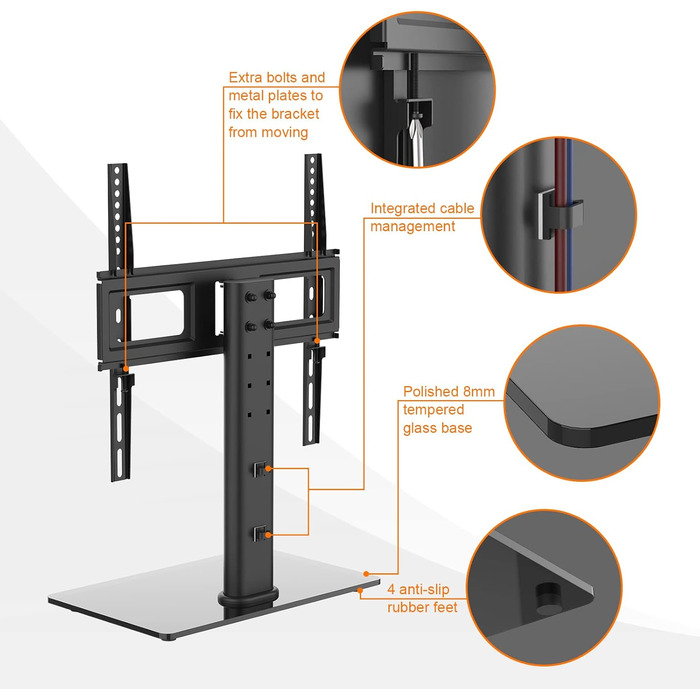 Extra bolts and metal plates to fix the bracket from moving

Integrated cable management

Polished 8mm tempered glass base

4 anti-slip rubber feet