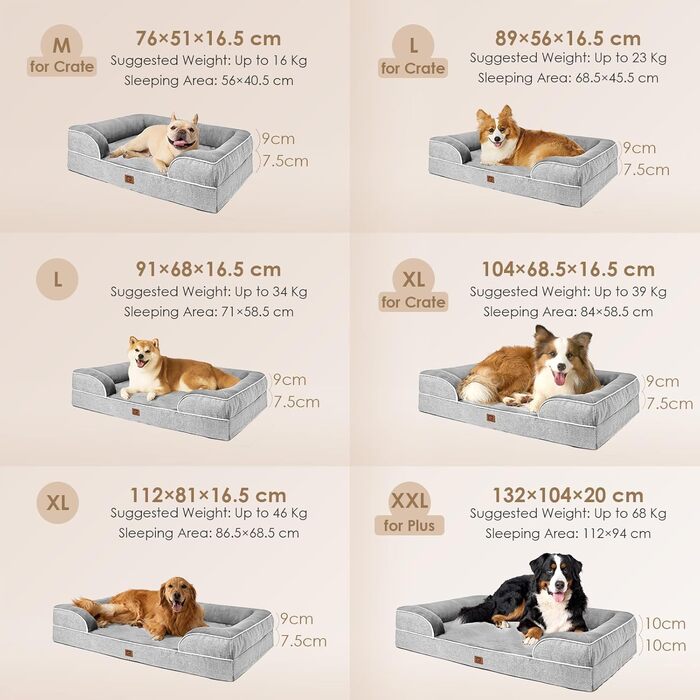 M
for Crate
76×51×16.5 cm
Suggested Weight: Up to 16 Kg
Sleeping Area: 56×40.5 cm
9cm
7.5cm

L
for Crate
89×56×16.5 cm
Suggested Weight: Up to 23 Kg
Sleeping Area: 68.5×45.5 cm
9cm
7.5cm

L
91×68×16.5 cm
Suggested Weight: Up to 34 Kg
Sleeping Area: 71×58.5 cm
9cm
7.5cm

XL
for Crate
104×68.5×16.5 cm
Suggested Weight: Up to 39 Kg
Sleeping Area: 84×58.5 cm
9cm
7.5cm

XL
112×81×16.5 cm
Suggested Weight: Up to 46 Kg
Sleeping Area: 86.5×68.5 cm
9cm
7.5cm

XXL
for Plus
132×104×20 cm
Suggested Weight: Up to 68 Kg
Sleeping Area: 112×94 cm
10cm
10cm