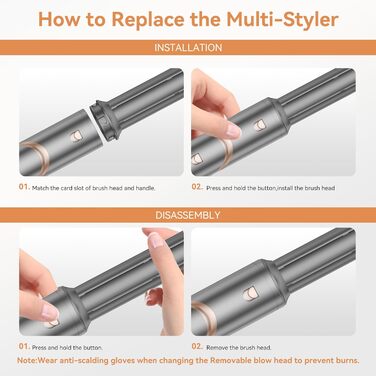 How to Replace the Multi-Styler

INSTALLATION

01. Match the card slot of brush head and handle.

02. Press and hold the button,install the brush head

DISASSEMBLY

01. Press and hold the button.

02. Remove the brush head.

Note:Wear anti-scalding gloves when changing the Removable blow head to prevent burns.