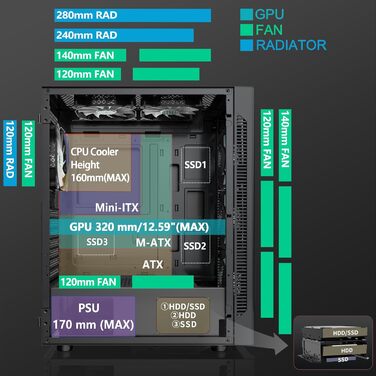 280mm RAD
240mm RAD
140mm FAN
120mm FAN

GPU
FAN
RADIATOR

120mm RAD
120mm FAN

120mm FAN
140mm FAN

CPU Cooler Height 160mm(MAX)

SSD1

Mini-ITX

GPU 320 mm/12.59"(MAX)

SSD3
M-ATX
SSD2
ATX

120mm FAN

PSU
170 mm (MAX)

①HDD/SSD
②HDD
③SSD

HDD/SSD
HDD
SSD