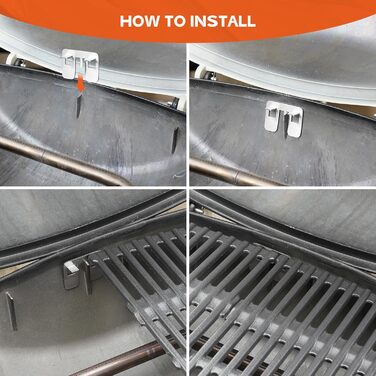 HOW TO INSTALL