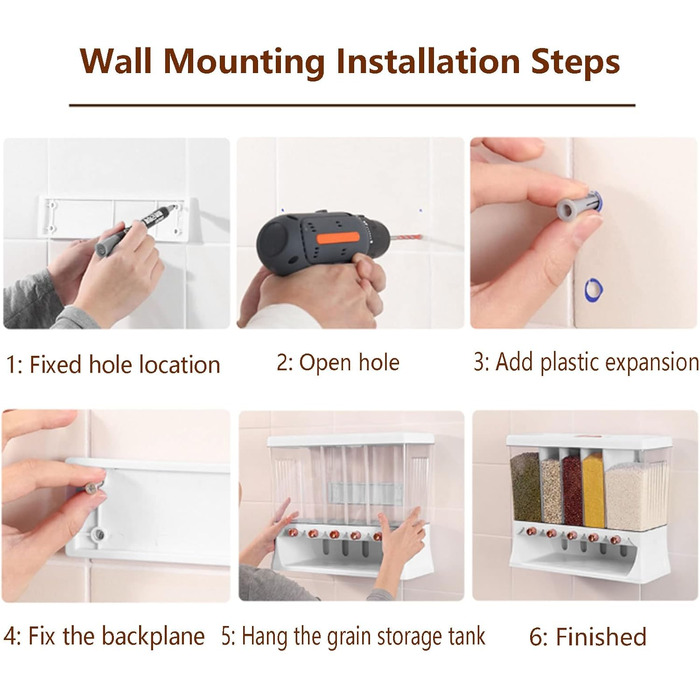 Wall Mounting Installation Steps

1: Fixed hole location

2: Open hole

3: Add plastic expansion

4: Fix the backplane

5: Hang the grain storage tank

6: Finished