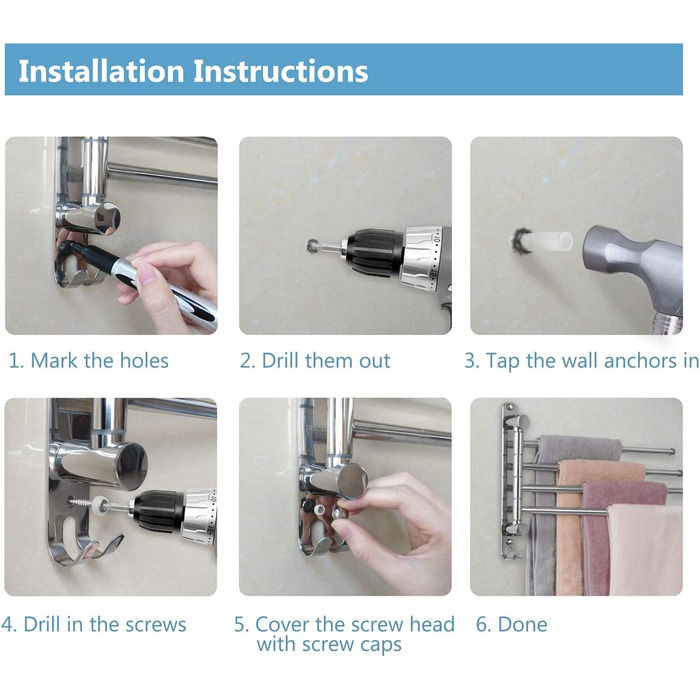 Installation Instructions

1. Mark the holes

2. Drill them out

3. Tap the wall anchors in

4. Drill in the screws

5. Cover the screw head with screw caps

6. Done