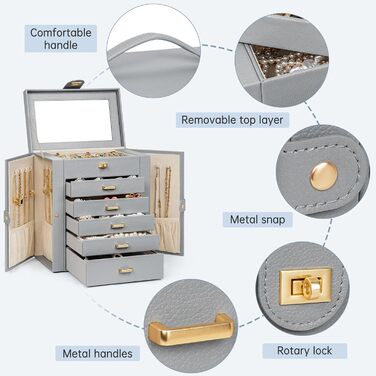 Comfortable handle

Removable top layer

Metal snap

Metal handles

Rotary lock