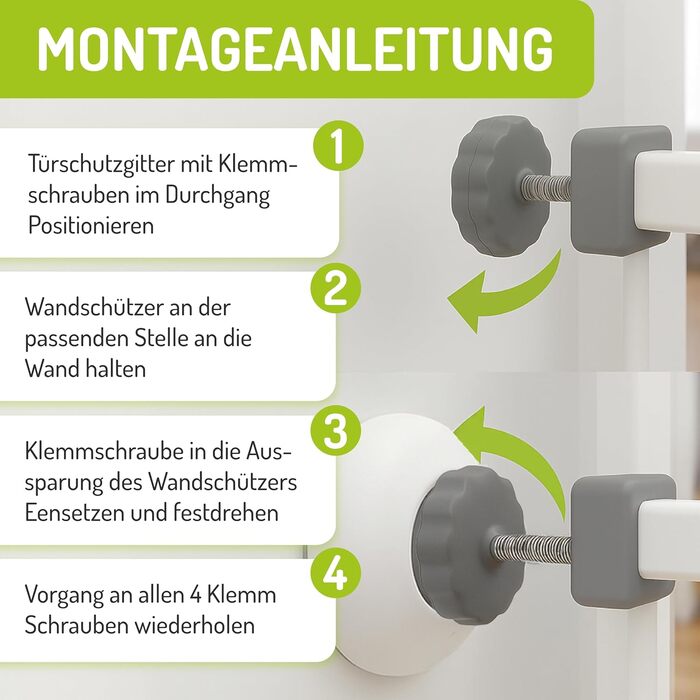 MONTAGEANLEITUNG

1

Türschutzgitter mit Klemmschrauben im Durchgang Positionieren

2

Wandschützer an der passenden Stelle an die Wand halten

3

Klemmschraube in die Aussparung des Wandschützers Eensetzen und festdrehen

4

Vorgang an allen 4 Klemm Schrauben wiederholen