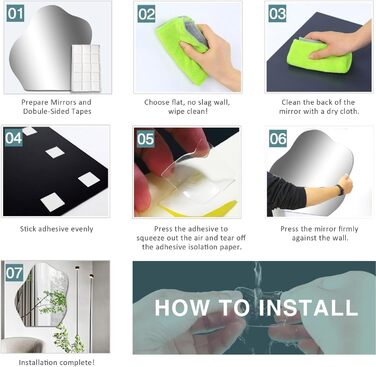 01
Prepare Mirrors and Dobule-Sided Tapes

02
Choose flat, no slag wall, wipe clean!

03
Clean the back of the mirror with a dry cloth.

04
Stick adhesive evenly

05
Press the adhesive to squeeze out the air and tear off the adhesive isolation paper.

06
Press the mirror firmly against the wall.

07
Installation complete!

HOW TO INSTALL