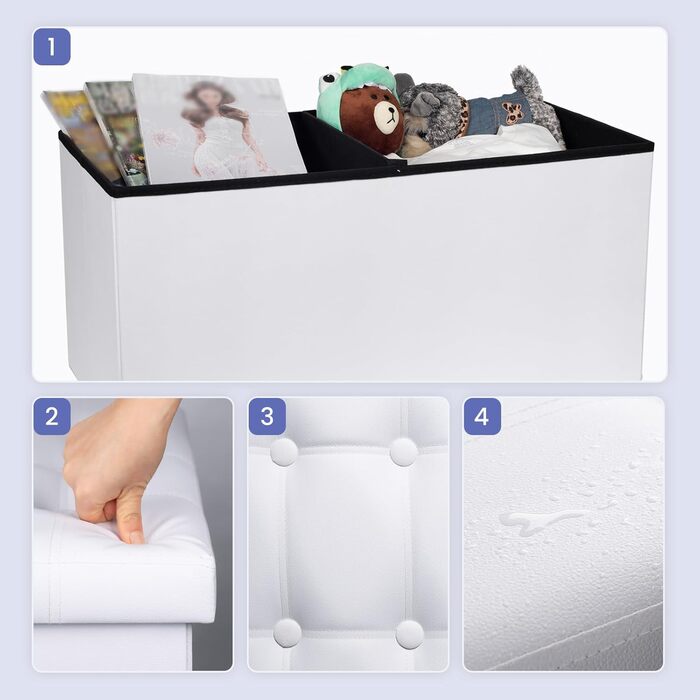 1

2

3

4