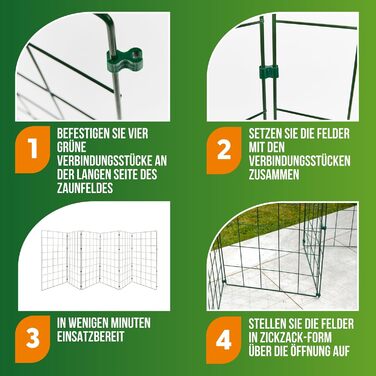 1
BEFESTIGEN SIE VIER GRÜNE VERBINDUNGSSTÜCKE AN DER LANGEN SEITE DES ZAUNFELDES

2
SETZEN SIE DIE FELDER MIT DEN VERBINDUNGSSTÜCKEN ZUSAMMEN

3
IN WENIGEN MINUTEN EINSATZBEREIT

4
STELLEN SIE DIE FELDER IN ZICKZACK-FORM ÜBER DIE ÖFFNUNG AUF