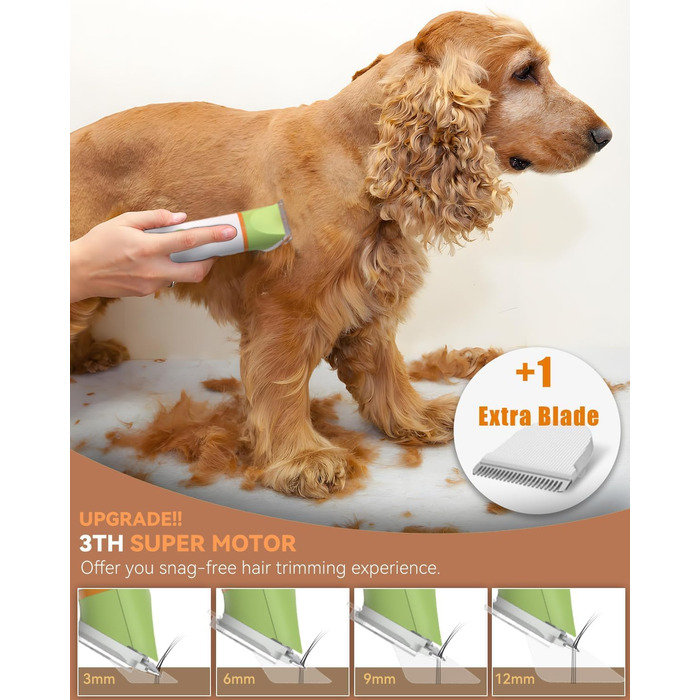 +1
Extra Blade

UPGRADE!!
3TH SUPER MOTOR
Offer you snag-free hair trimming experience.

3mm
6mm
9mm
12mm