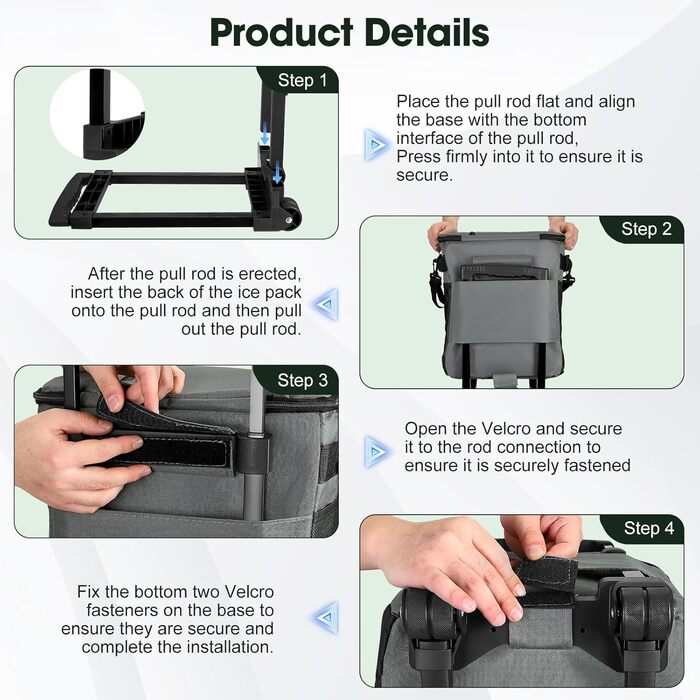 Product Details

Step 1

Place the pull rod flat and align the base with the bottom interface of the pull rod, Press firmly into it to ensure it is secure.

Step 2

After the pull rod is erected, insert the back of the ice pack onto the pull rod and then pull out the pull rod.

Step 3

Open the Velcro and secure it to the rod connection to ensure it is securely fastened

Step 4

Fix the bottom two Velcro fasteners on the base to ensure they are secure and complete the installation.