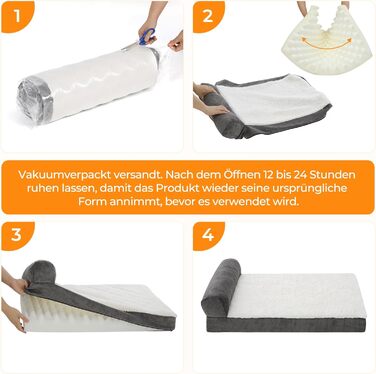 1

2

Vakuumverpackt versandt. Nach dem Öffnen 12 bis 24 Stunden ruhen lassen, damit das Produkt wieder seine ursprüngliche Form annimmt, bevor es verwendet wird.

3

4