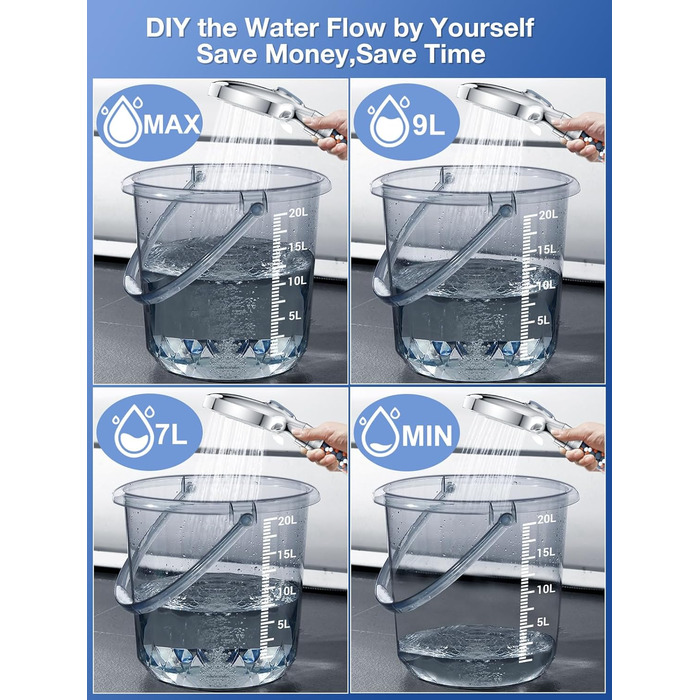 DIY the Water Flow by Yourself
Save Money,Save Time

MAX

20L
15L
10L
5L

9L

20L
15L
10L
5L

7L

20L
15L
10L
5L

MIN

20L
15L
10L
5L