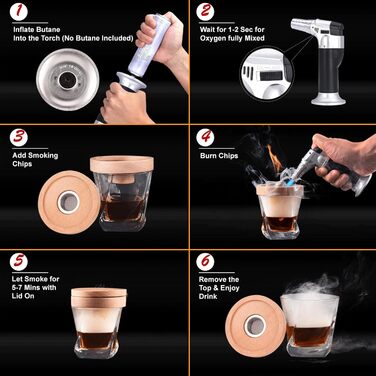 1

Inflate Butane Into the Torch (No Butane Included)

2

Wait for 1-2 Sec for Oxygen fully Mixed

3

Add Smoking Chips

4

Burn Chips

5

Let Smoke for 5-7 Mins with Lid On

6

Remove the Top & Enjoy Drink