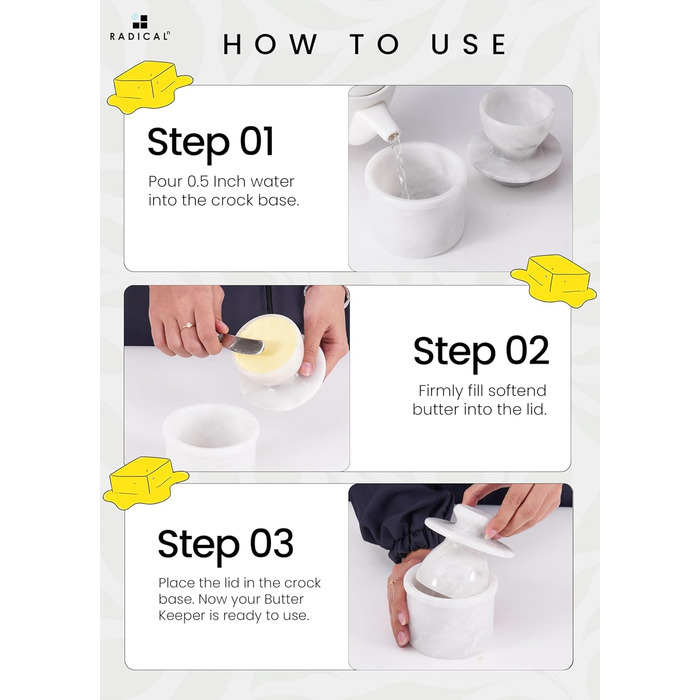 RADICALn

HOW TO USE

Step 01

Pour 0.5 Inch water into the crock base.

Step 02

Firmly fill softend butter into the lid.

Step 03

Place the lid in the crock base. Now your Butter Keeper is ready to use.