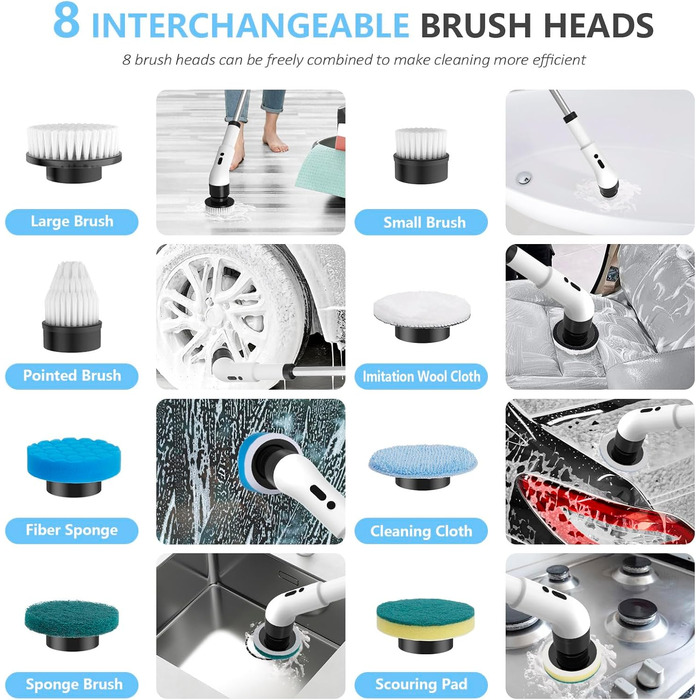 8 INTERCHANGEABLE BRUSH HEADS

8 brush heads can be freely combined to make cleaning more efficient

Large Brush

Small Brush

Pointed Brush

Imitation Wool Cloth

Fiber Sponge

Cleaning Cloth

Sponge Brush

Scouring Pad