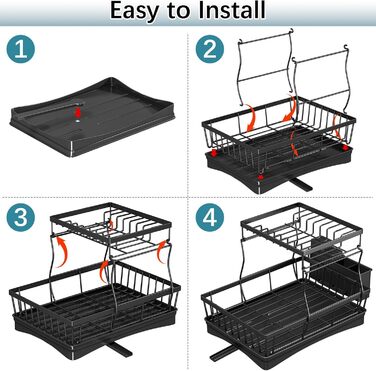 Easy to Install

1

2

3

4