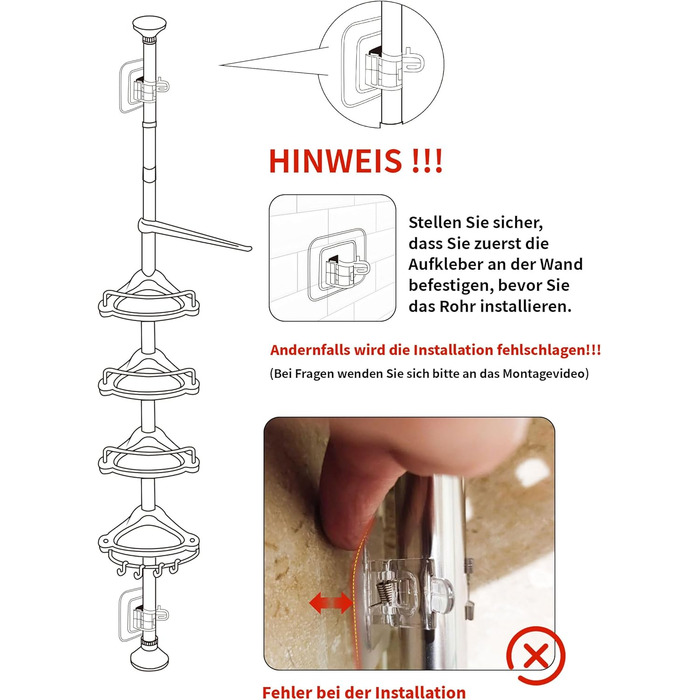 HINWEIS !!!

Stellen Sie sicher, dass Sie zuerst die Aufkleber an der Wand befestigen, bevor Sie das Rohr installieren.

Andernfalls wird die Installation fehlschlagen!!!

(Bei Fragen wenden Sie sich bitte an das Montagevideo)

Fehler bei der Installation