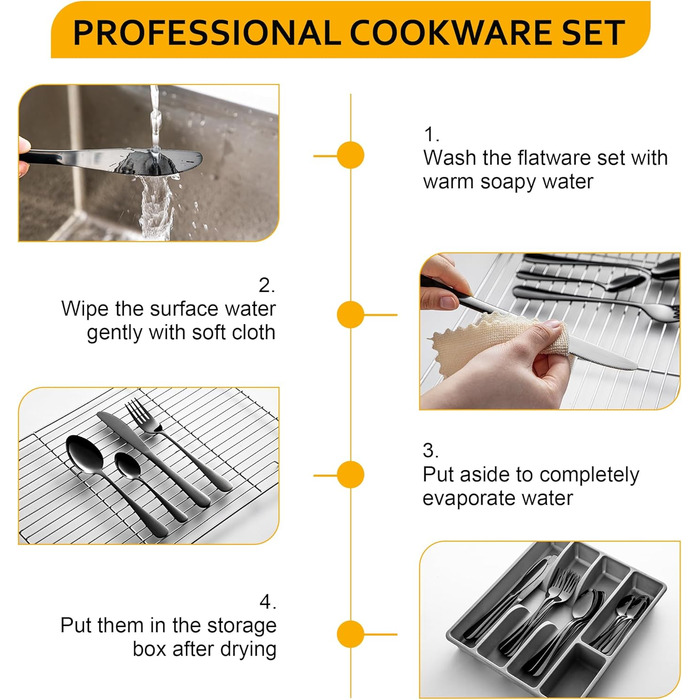 PROFESSIONAL COOKWARE SET

1.
Wash the flatware set with warm soapy water

2.
Wipe the surface water gently with soft cloth

3.
Put aside to completely evaporate water

4.
Put them in the storage box after drying