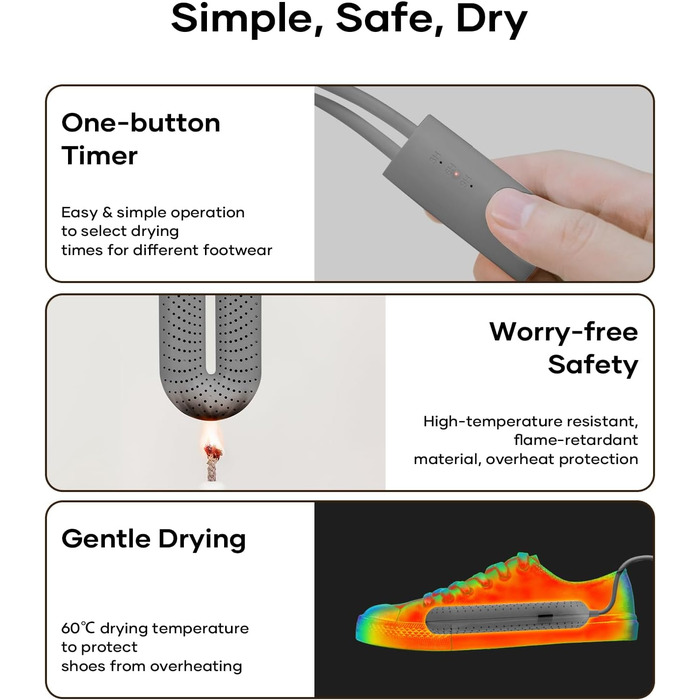 Simple, Safe, Dry

One-button Timer

Easy & simple operation to select drying times for different footwear

Worry-free Safety

High-temperature resistant, flame-retardant material, overheat protection

Gentle Drying

60℃ drying temperature to protect shoes from overheating