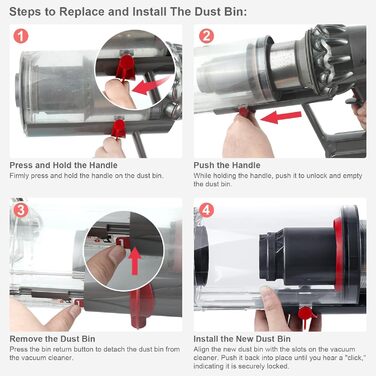 Steps to Replace and Install The Dust Bin:

1

Press and Hold the Handle
Firmly press and hold the handle on the dust bin.

2

Push the Handle
While holding the handle, push it to unlock and empty the dust bin.

3

Remove the Dust Bin
Press the bin return button to detach the dust bin from the vacuum cleaner.

4

Install the New Dust Bin
Align the new dust bin with the slots on the vacuum cleaner. Push it back into place until you hear a "click," indicating it is securely locked.