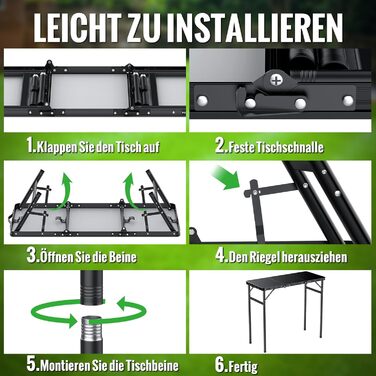 LEICHT ZU INSTALLIEREN

1.Klappen Sie den Tisch auf

2.Feste Tischschnalle

3.Öffnen Sie die Beine

4.Den Riegel herausziehen

5.Montieren Sie die Tischbeine

6.Fertig