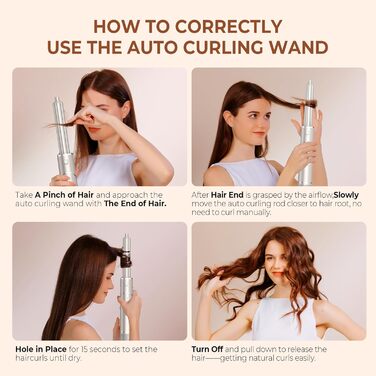 HOW TO CORRECTLY USE THE AUTO CURLING WAND

Take A Pinch of Hair and approach the auto curling wand with The End of Hair.

After Hair End is grasped by the airflow,Slowly move the auto curling rod closer to hair root, no need to curl manually.

Hole in Place for 15 seconds to set the haircurls until dry.

Turn Off and pull down to release the hair——getting natural curls easily.