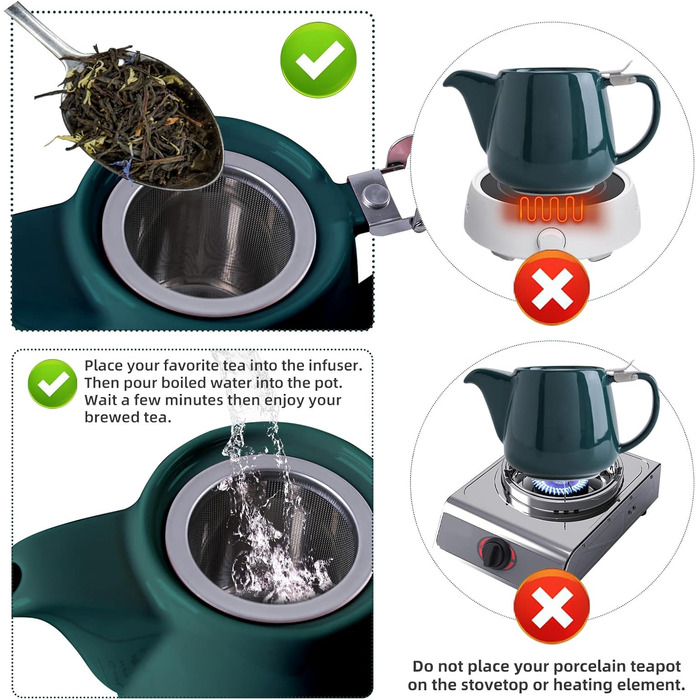 Place your favorite tea into the infuser. Then pour boiled water into the pot. Wait a few minutes then enjoy your brewed tea.

Do not place your porcelain teapot on the stovetop or heating element.