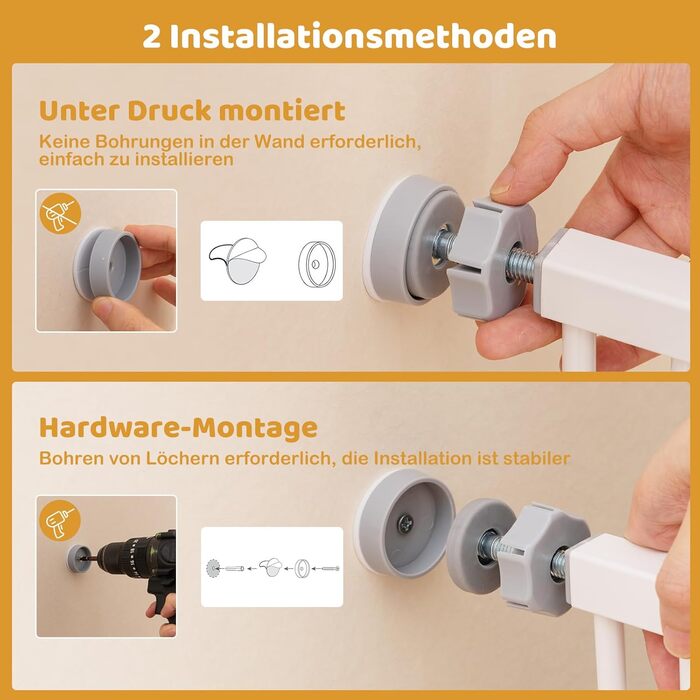 2 Installationsmethoden

Unter Druck montiert

Keine Bohrungen in der Wand erforderlich, einfach zu installieren

Hardware-Montage

Bohren von Löchern erforderlich, die Installation ist stabiler