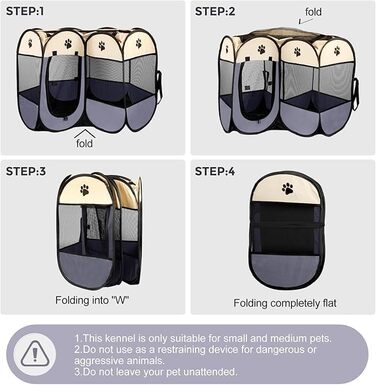 STEP:1

fold

STEP:2

fold

STEP:3

Folding into "W"

STEP:4

Folding completely flat

1.This kennel is only suitable for small and medium pets.
2.Do not use as a restraining device for dangerous or aggressive animals.
3.Do not leave your pet unattended.