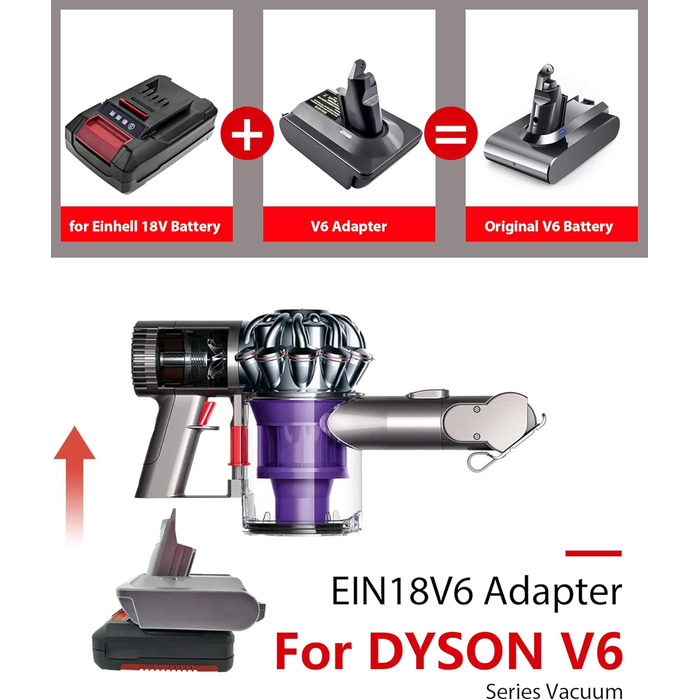 for Einhell 18V Battery

V6 Adapter

Original V6 Battery

EIN18V6 Adapter

For DYSON V6

Series Vacuum