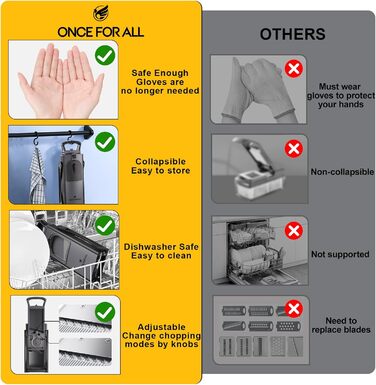 ONCE FOR ALL

Safe Enough
Gloves are
no longer needed

Collapsible
Easy to store

Dishwasher Safe
Easy to clean

Adjustable
Change chopping
modes by knobs

OTHERS

Must wear
gloves to protect
your hands

Non-collapsible

Not supported

Need to
replace blades