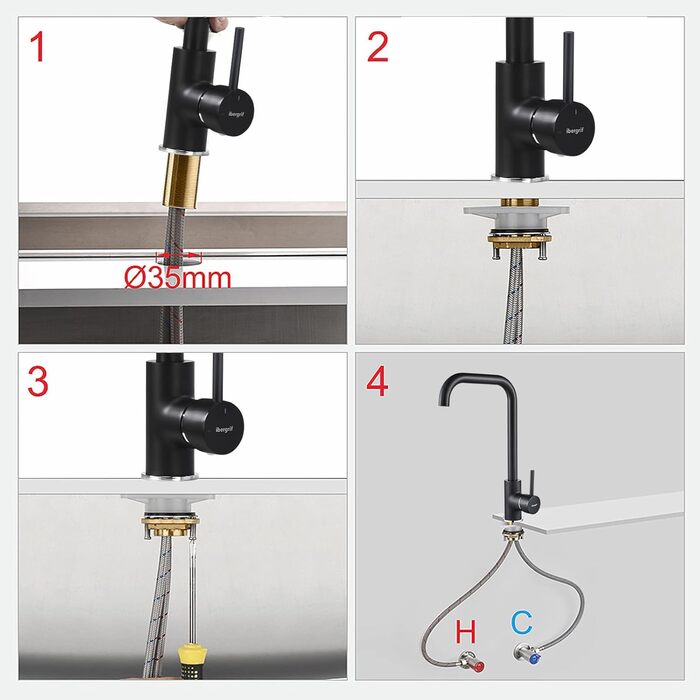 1

ibergrif

Ø35mm

2

ibergrif

3

ibergrif

4

H

C