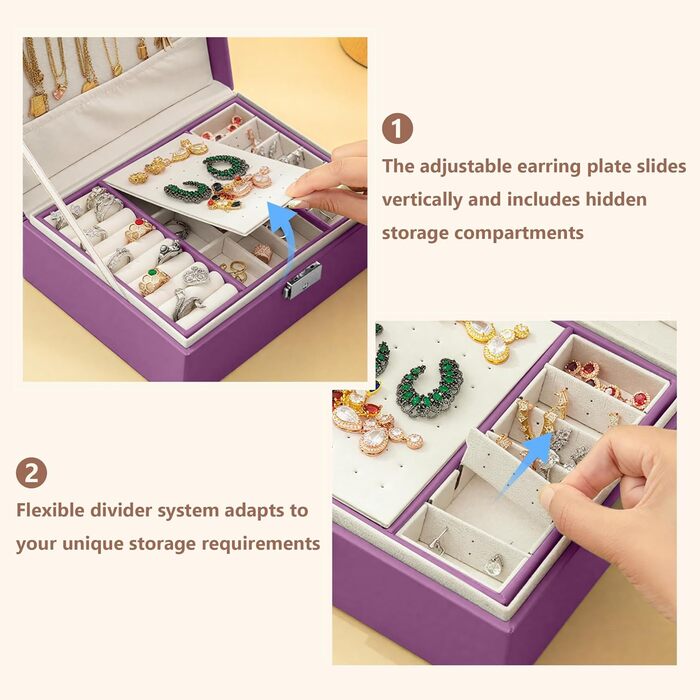 1

The adjustable earring plate slides vertically and includes hidden storage compartments

2

Flexible divider system adapts to your unique storage requirements